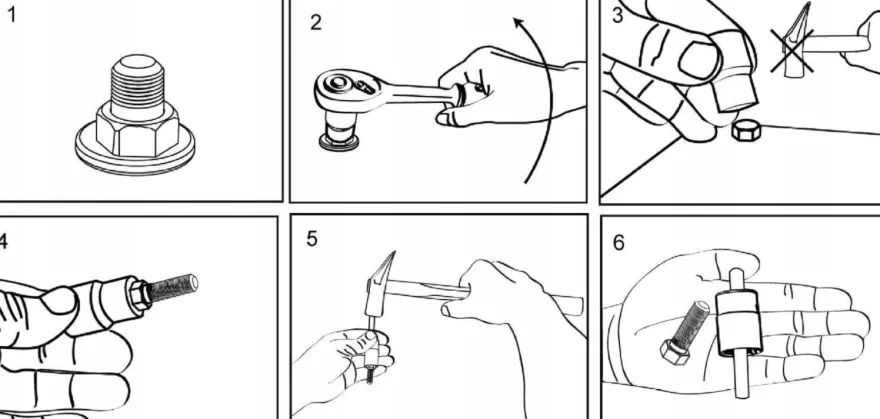 1

2

3

4

5

6